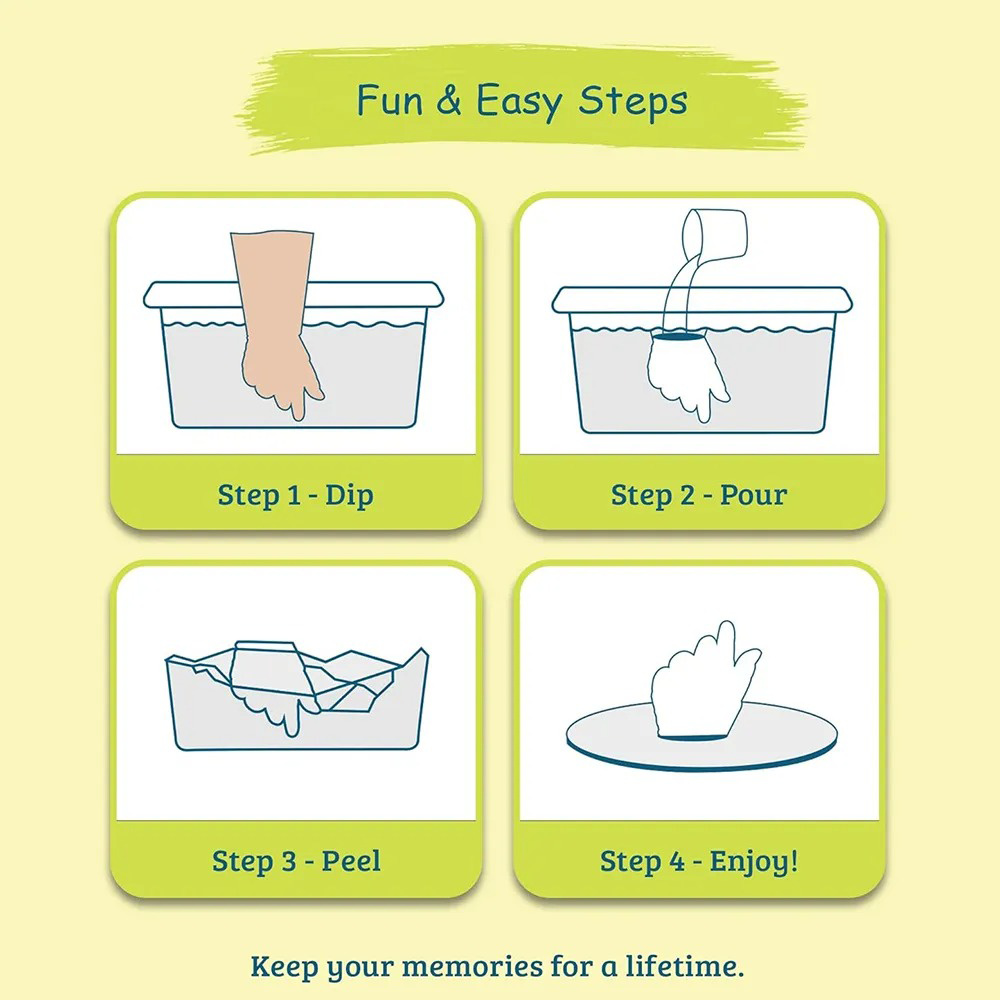 Fun & Easy Steps

Step 1 - Dip

Step 2 - Pour

Step 3 - Peel

Step 4 - Enjoy!

Keep your memories for a lifetime.